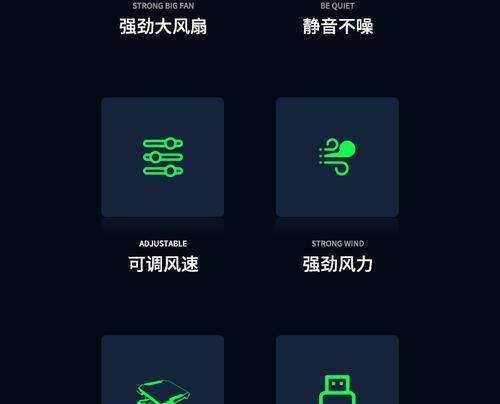 STRONG BIG FAN
强劲大风扇

BE QUIET
静音不噪

ADJUSTABLE
可调风速

STRONG WIND
强劲风力